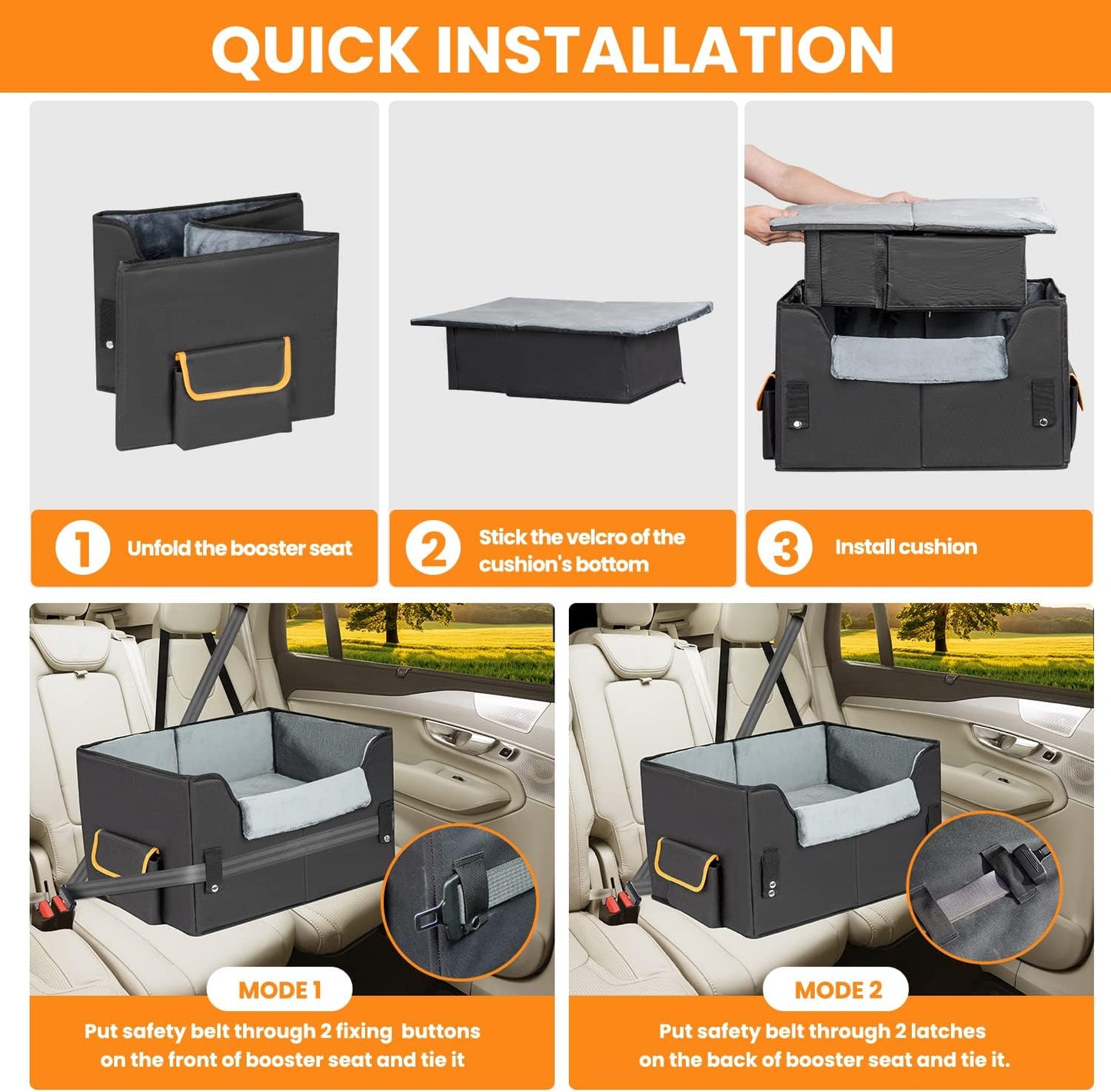 QUICK INSTALLATION

1 Unfold the booster seat

2 Stick the velcro of the cushion's bottom

3 Install cushion

MODE 1

Put safety belt through 2 fixing buttons on the front of booster seat and tie it

MODE 2

Put safety belt through 2 latches on the back of booster seat and tie it.